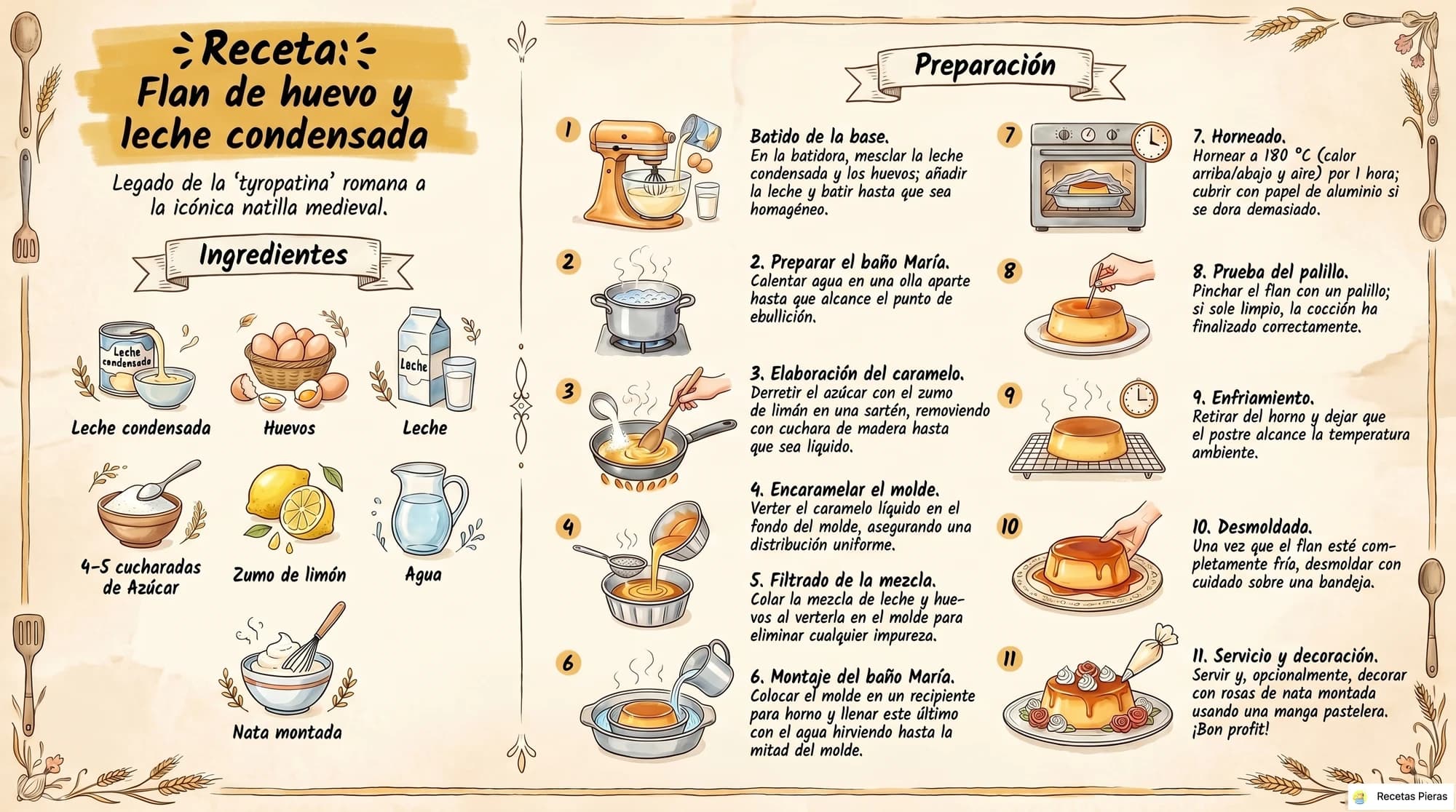 Receta:
Flan de huevo y leche condensada

Legado de la 'tyropatina' romana a la icónica natilla medieval.

Ingredientes

Leche condensada
Leche condensada

Huevos

Leche
Leche

4-5 cucharadas de Azúcar

Zumo de limón

Agua

Nata montada

Preparación

1
Batido de la base.
En la batidora, mesclar la leche condensada y los huevos; añadir la leche y batir hasta que sea homagéneo.

2
2. Preparar el baño María.
Calentar agua en una olla aparte hasta que alcance el punto de ebullición.

3
3. Elaboración del caramelo.
Derretir el azúcar con el zumo de limán en una sartén, removiendo con cuchara de madera hasta que sea liquido.

4
4. Encaramelar el molde.
Verter el caramelo líquido en el fondo del molde, asegurando una distribución uniforme.

5. Filtrado de la mezcla.
Colar la mezcla de leche y huevos al verterla en el molde para eliminar cualquier impureza.

6
6. Montaje del baño María.
Colocar el molde en un recipiente para horno y llenar este último con el agua hirviendo hasta la mitad del molde.

7
7. Horneado.
Hornear a 180 °C (calor arriba/abajo y aire) por 1 hora; cubrir con papel de aluminio si se dora demasiado.

8
8. Prueba del palillo.
Pinchar el flan con un palillo; si sole limpio, la cocción ha finalizado correctamente.

9
9. Enfriamiento.
Retirar del horno y dejar que el postre alcance la temperatura ambiente.

10
10. Desmoldada.
Una vez que el flan esté completamente frío, desmoldar con cuidado sobre una bandeja.

11
11. Servicio y decoración.
Servir y, opcionalmente, decorar con rosas de nata montada usando una manga pastelera. ¡Bon profit!

Recetas Pieras