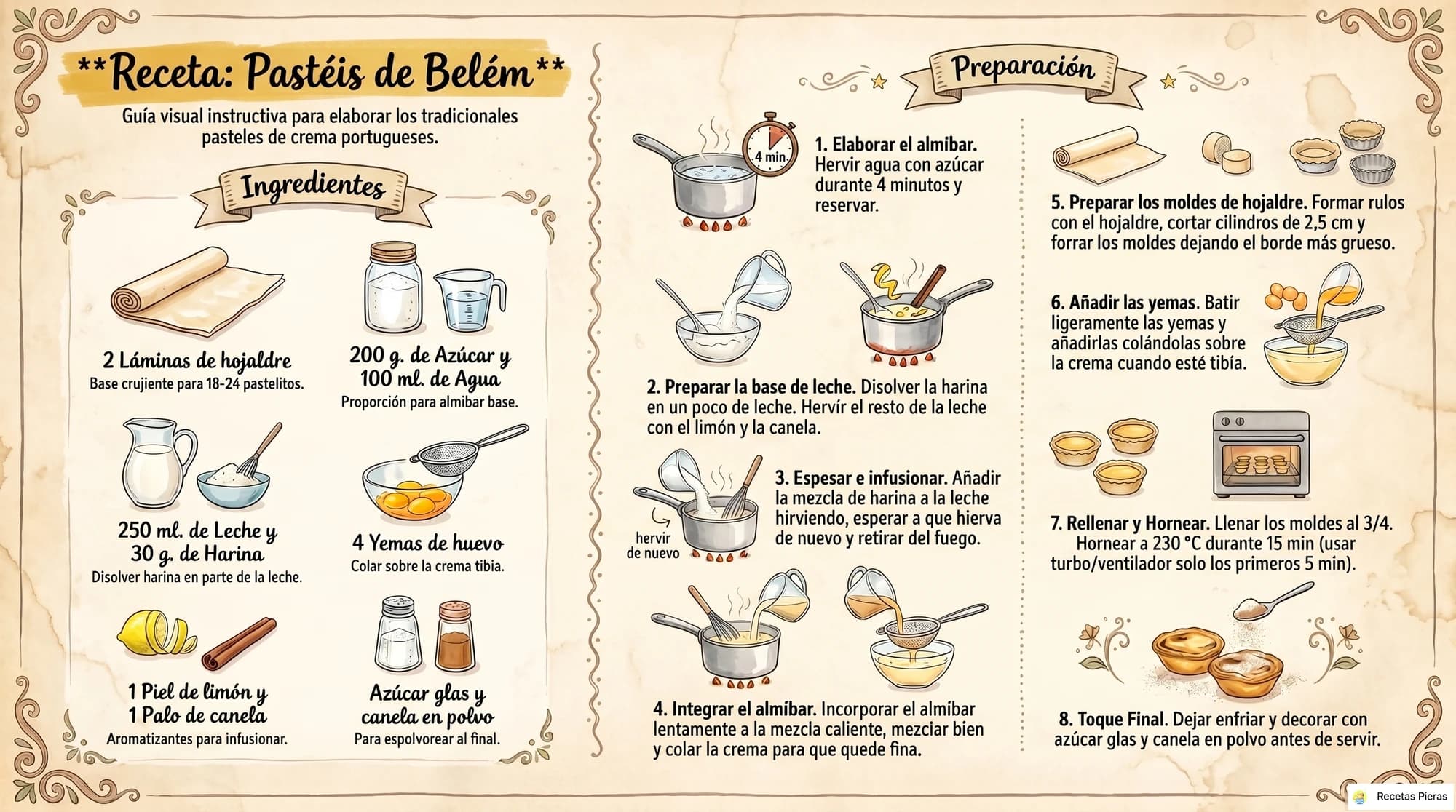 **Receta: Pastéis de Belém**

Guía visual instructiva para elaborar los tradicionales pasteles de crema portugueses.

Ingredientes

2 Láminas de hojaldre
Base crujiente para 18-24 pastelitos.

200 g. de Azúcar y 100 ml. de Agua
Proporción para almibar base.

250 ml. de Leche y 30 g. de Harina
Disolver harina en parte de la leche.

4 Yemas de huevo
Colar sobre la crema tibia.

1 Piel de limón y 1 Palo de canela
Aromatizantes para infusionar.

Azúcar glas y canela en polvo
Para espolvorear al final.

Preparación

4 min.

1. Elaborar el almibar. Hervir agua con azúcar durante 4 minutos y reservar.

2. Preparar la base de leche. Disolver la harina en un poco de leche. Hervír el resto de la leche con el limón y la canela.

hervir de nuevo

3. Espesar e infusionar. Añadir la mezcla de harina a la leche hirviendo, esperar a que hierva de nuevo y retirar del fuego.

4. Integrar el almíbar. Incorporar el almíbar lentamente a la mezcla caliente, mezclar bien y colar la crema para que quede fina.

5. Preparar los moldes de hojaldre. Formar rulos con el hojaldre, cortar cilindros de 2,5 cm y forrar los moldes dejando el borde más grueso.

6. Añadir las yemas. Batir ligeramente las yemas y añadirlas colándolas sobre la crema cuando esté tibía.

7. Rellenar y Hornear. Llenar los moldes al 3/4. Hornear a 230 °C durante 15 min (usar turbo/ventilador solo los primeros 5 min).

8. Toque Final. Dejar enfriar y decorar con azúcar glas y canela en polvo antes de servir.

Recetas Pieras